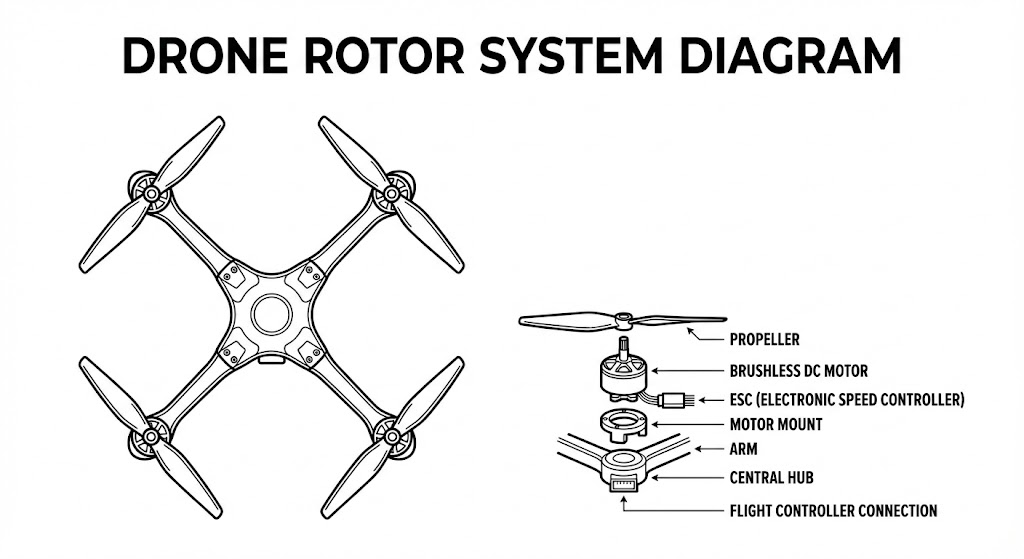 DRONE ROTOR SYSTEM DIAGRAM

PROPELLER
BRUSHLESS DC MOTOR
ESC (ELECTRONIC SPEED CONTROLLER)
MOTOR MOUNT
ARM
CENTRAL HUB
FLIGHT CONTROLLER CONNECTION